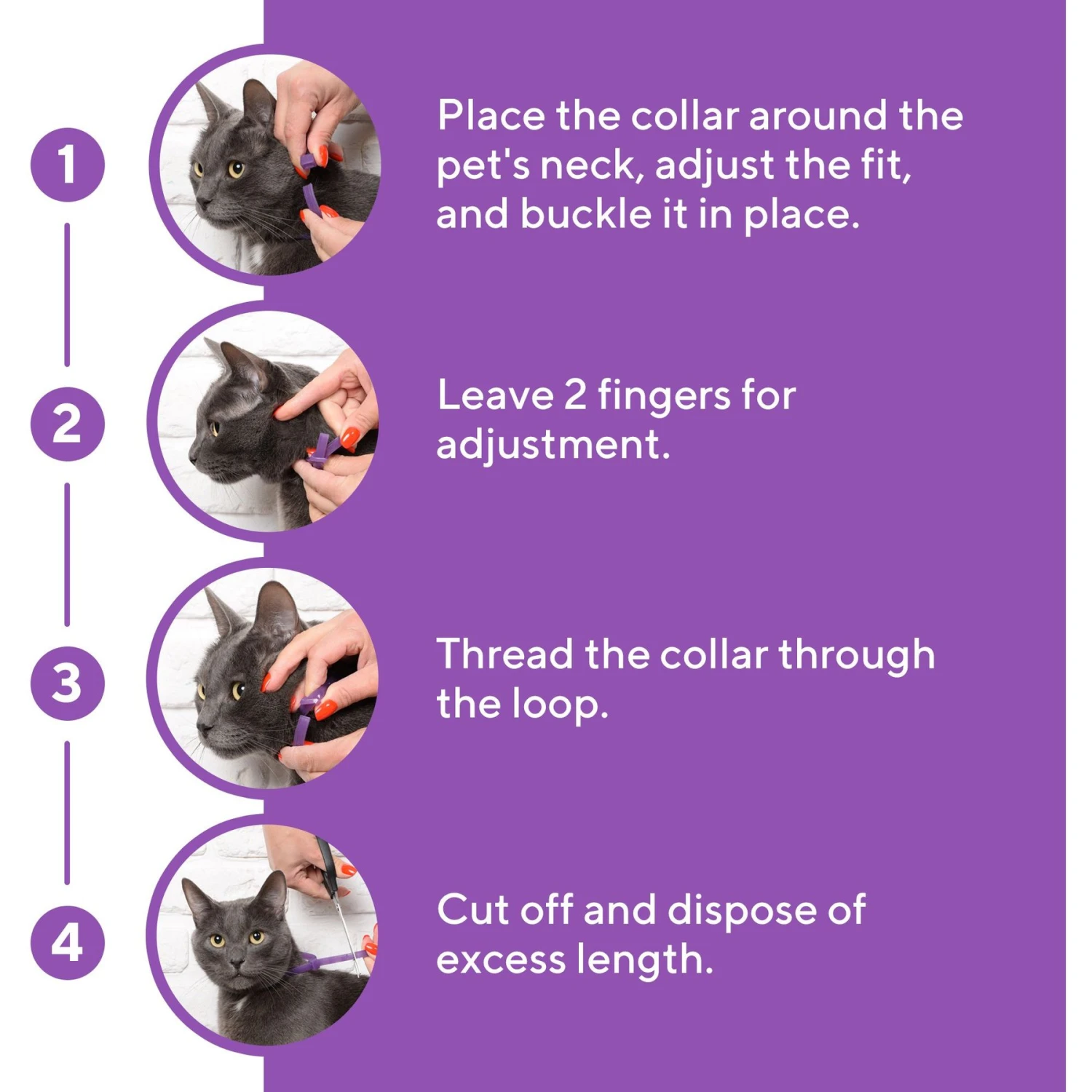 1

Place the collar around the pet's neck, adjust the fit, and buckle it in place.

2

Leave 2 fingers for adjustment.

3

Thread the collar through the loop.

4

Cut off and dispose of excess length.