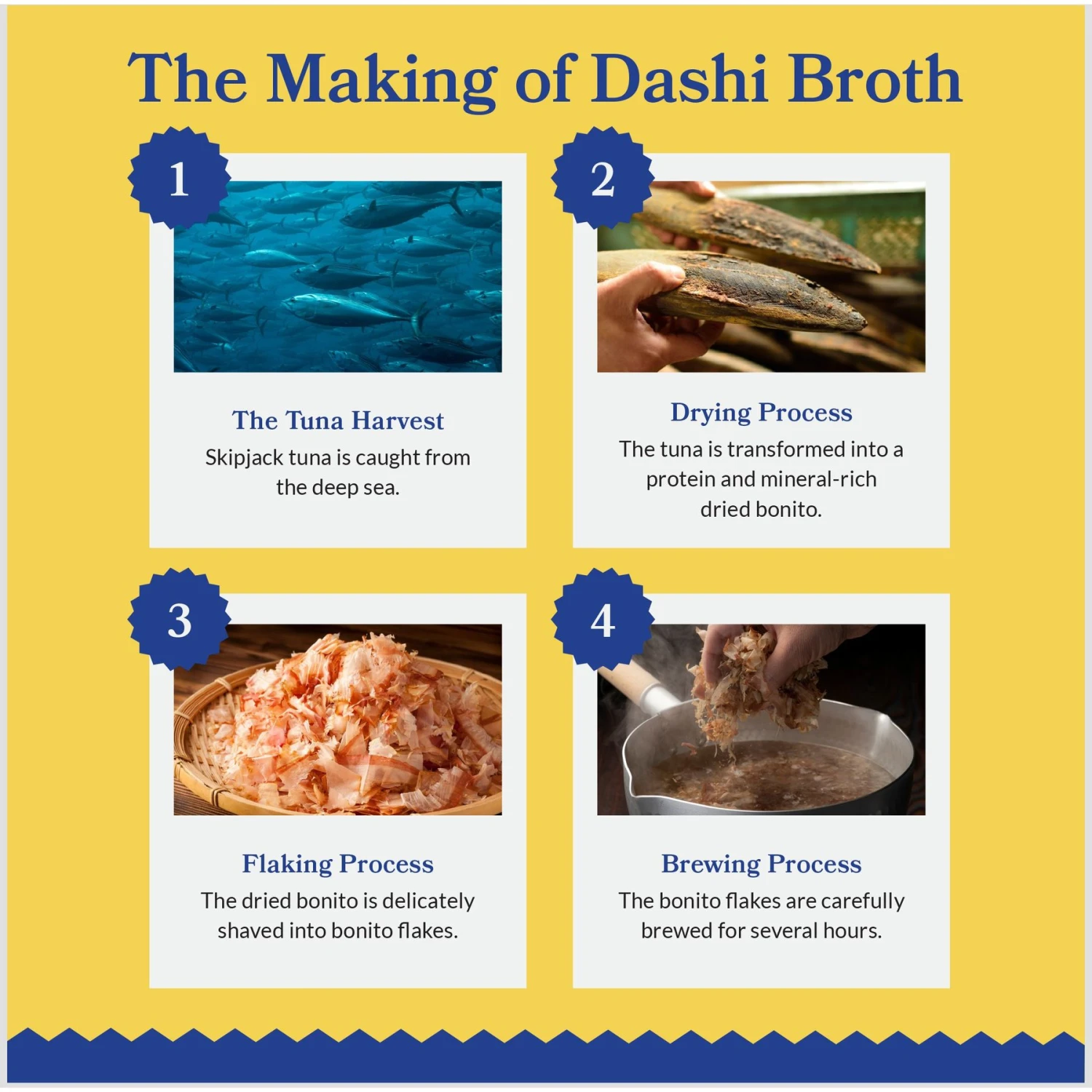 The Making of Dashi Broth

1

The Tuna Harvest
Skipjack tuna is caught from the deep sea.

2

Drying Process
The tuna is transformed into a protein and mineral-rich dried bonito.

3

Flaking Process
The dried bonito is delicately shaved into bonito flakes.

4

Brewing Process
The bonito flakes are carefully brewed for several hours.