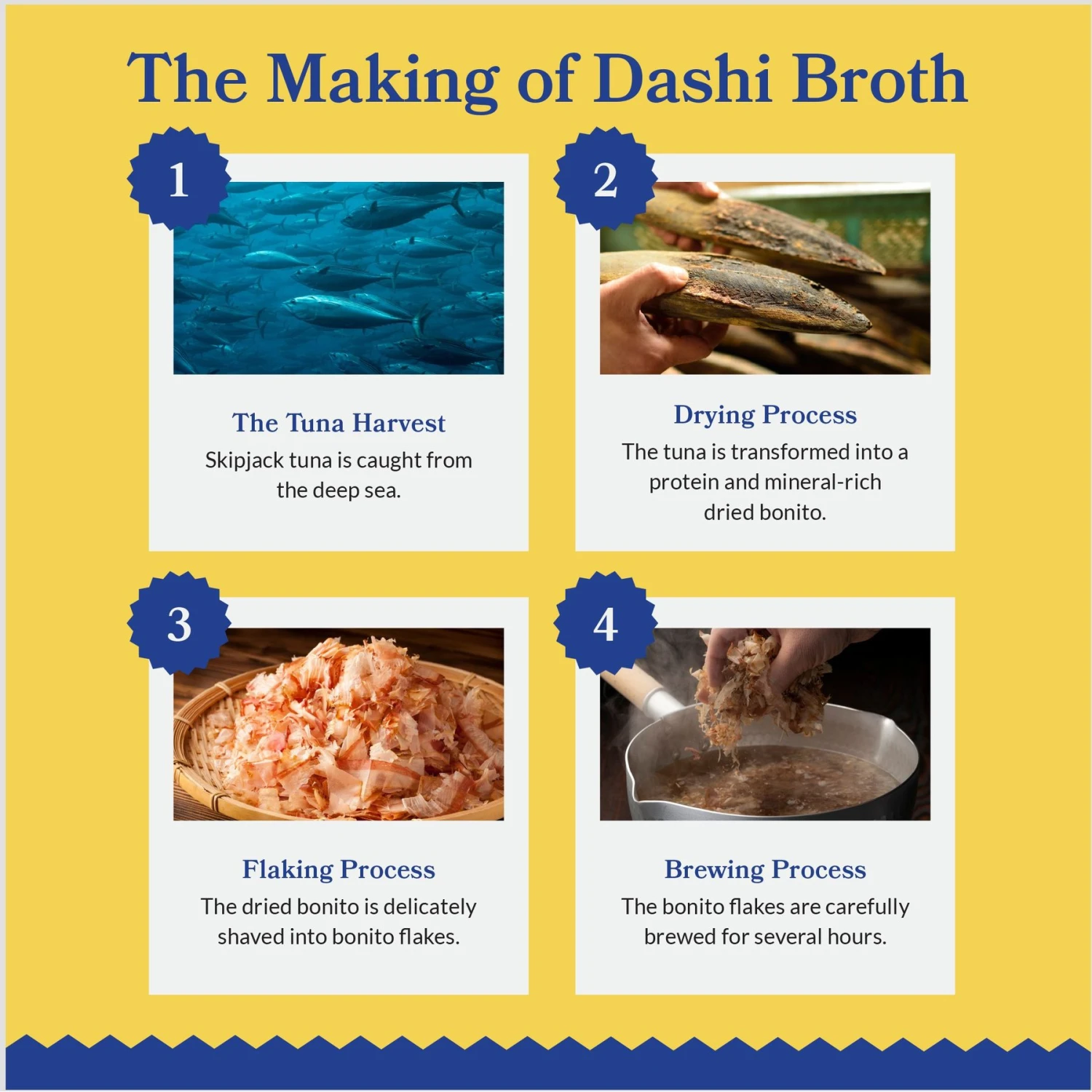 The Making of Dashi Broth

1

The Tuna Harvest
Skipjack tuna is caught from the deep sea.

2

Drying Process
The tuna is transformed into a protein and mineral-rich dried bonito.

3

Flaking Process
The dried bonito is delicately shaved into bonito flakes.

4

Brewing Process
The bonito flakes are carefully brewed for several hours.