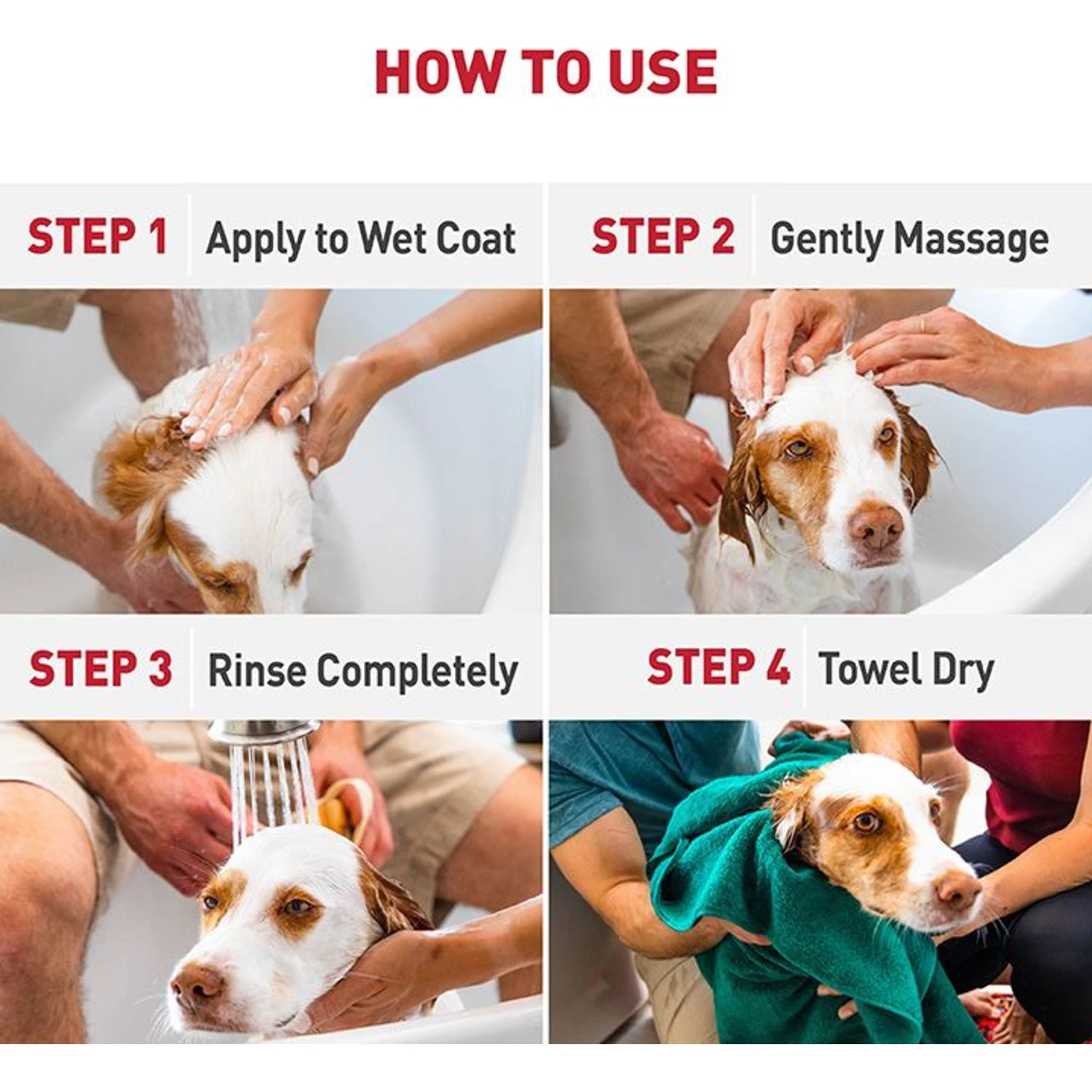 HOW TO USE

STEP 1 Apply to Wet Coat

STEP 2 Gently Massage

STEP 3 Rinse Completely

STEP 4 Towel Dry