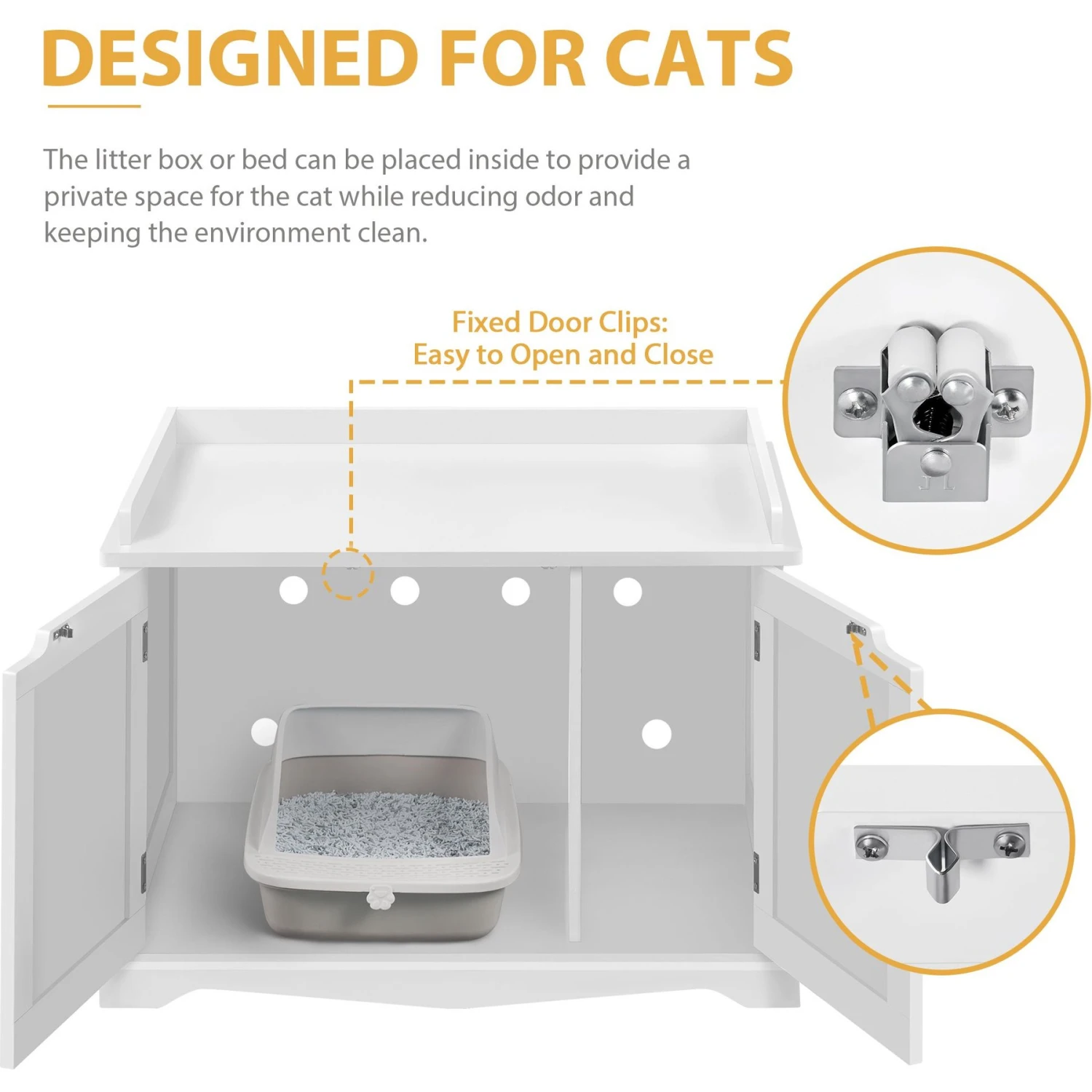 DESIGNED FOR CATS

The litter box or bed can be placed inside to provide a private space for the cat while reducing odor and keeping the environment clean.

Fixed Door Clips:
Easy to Open and Close