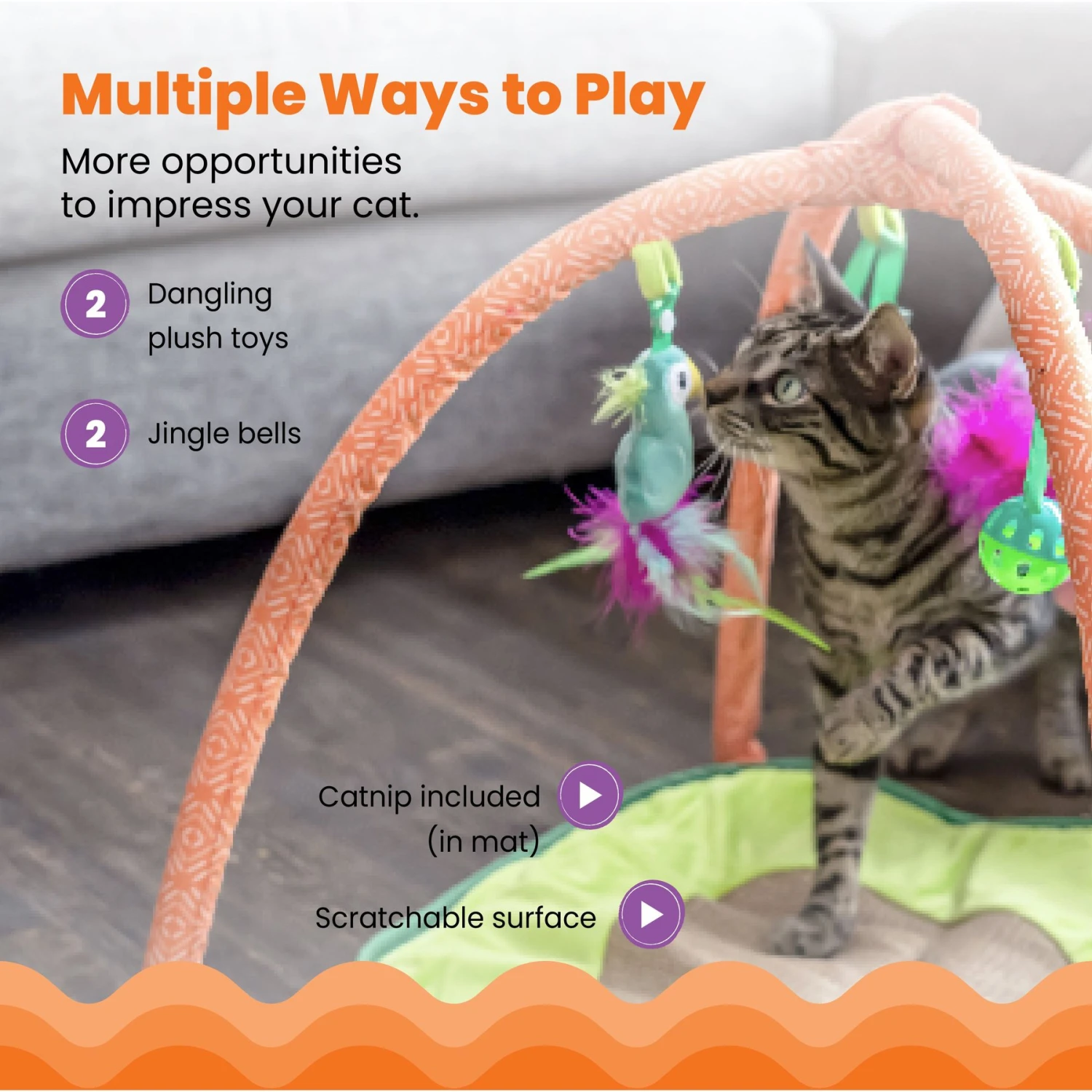 Multiple Ways to Play

More opportunities to impress your cat.

2 Dangling plush toys

2 Jingle bells

Catnip included (in mat)

Scratchable surface