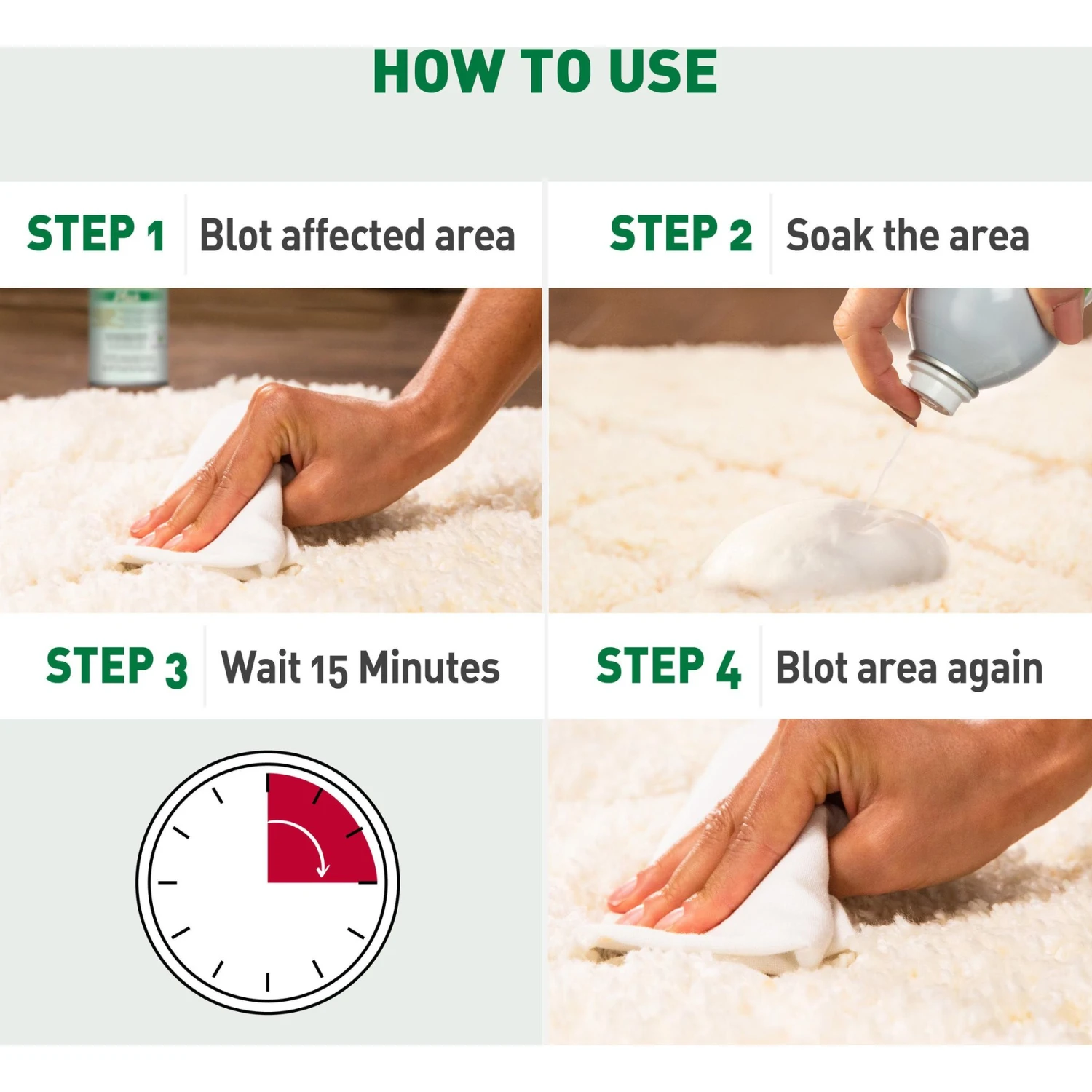 HOW TO USE

STEP 1 Blot affected area

STEP 2 Soak the area

STEP 3 Wait 15 Minutes

STEP 4 Blot area again