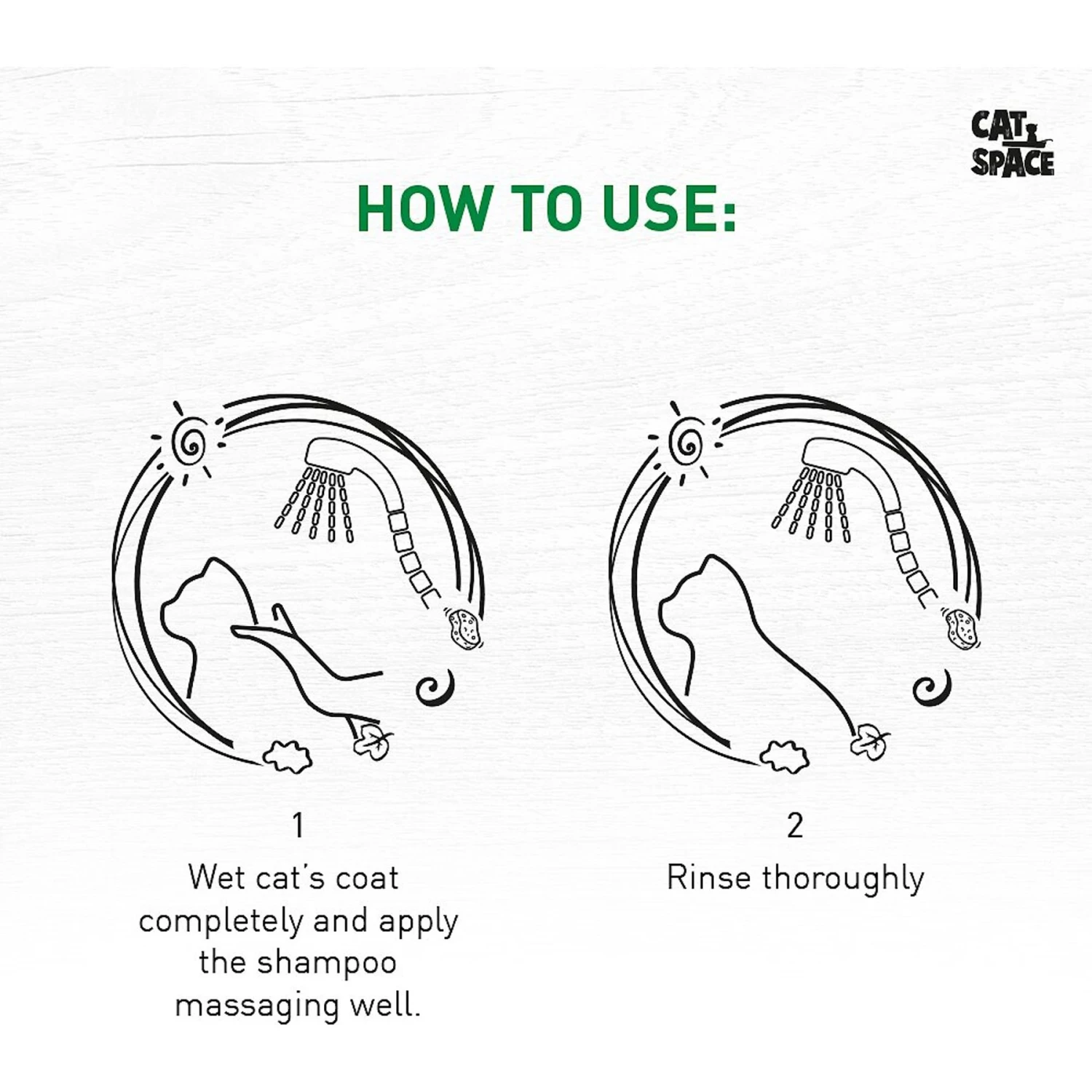 CAT SPACE

HOW TO USE:

1
Wet cat's coat completely and apply the shampoo massaging well.

2
Rinse thoroughly