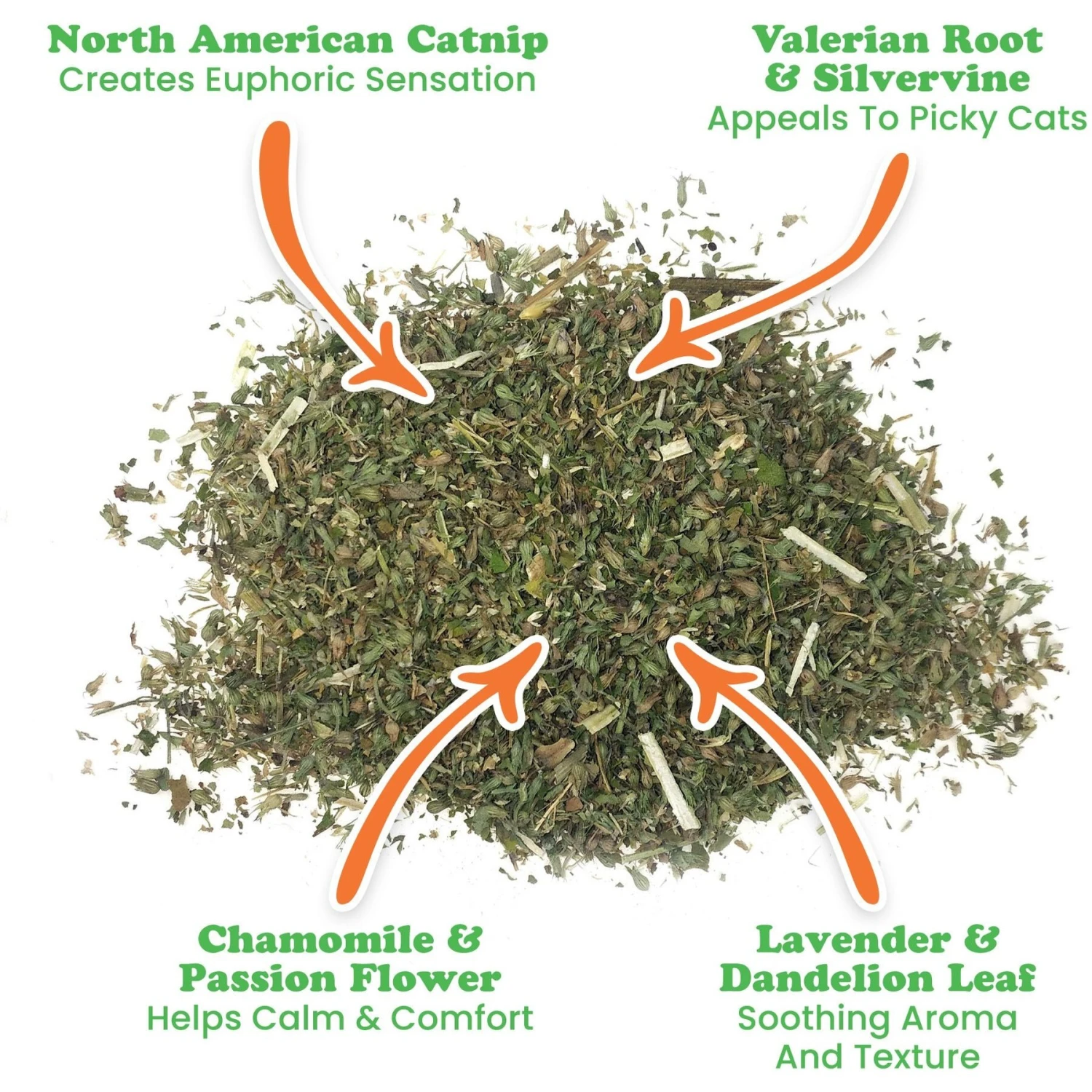 North American Catnip
Creates Euphoric Sensation

Valerian Root & Silvervine
Appeals To Picky Cats

Chamomile & Passion Flower
Helps Calm & Comfort

Lavender & Dandelion Leaf
Soothing Aroma And Texture