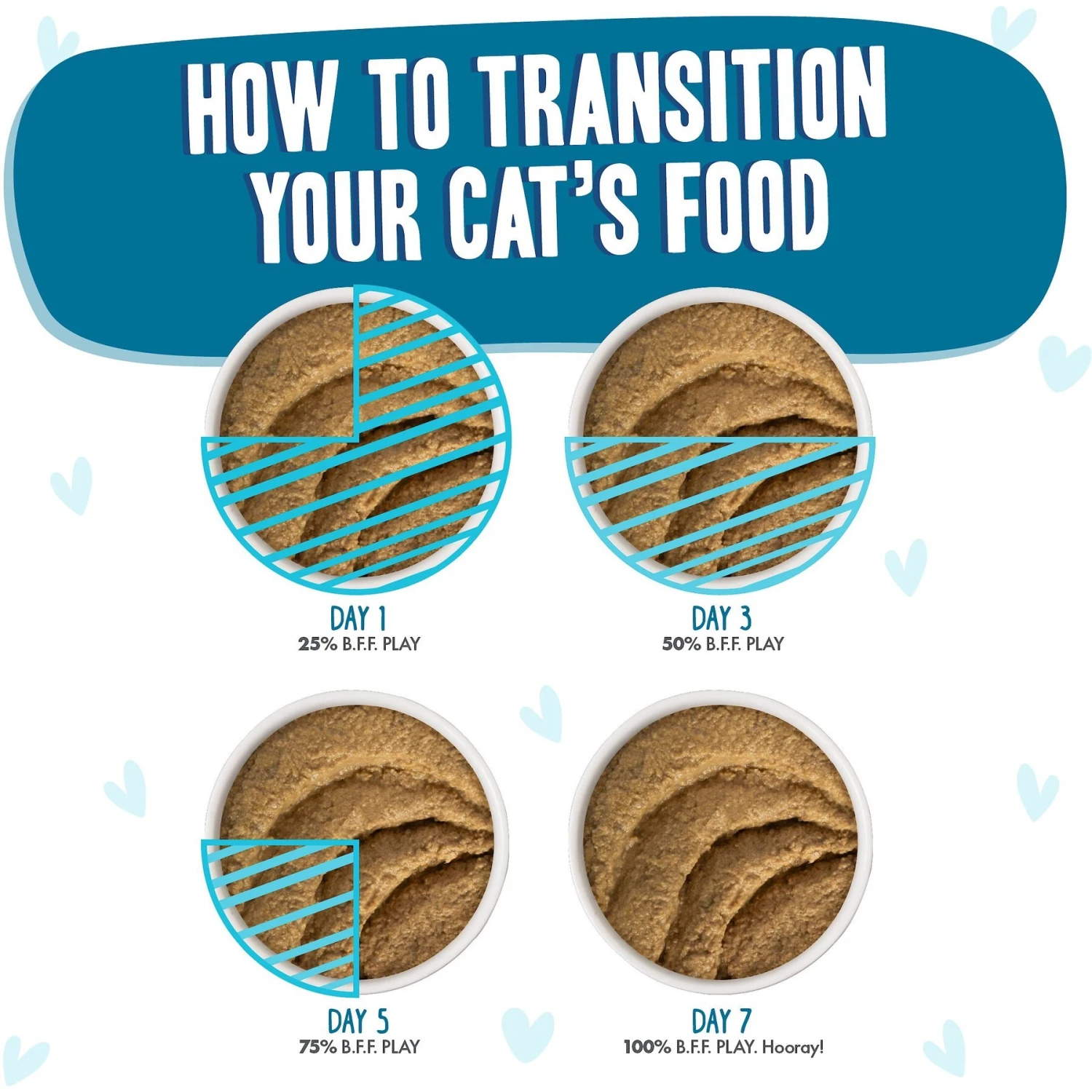 HOW TO TRANSITION YOUR CAT'S FOOD

DAY 1
25% B.F.F. PLAY

DAY 3
50% B.F.F. PLAY

DAY 5
75% B.F.F. PLAY

DAY 7
100% B.F.F. PLAY. Hooray!