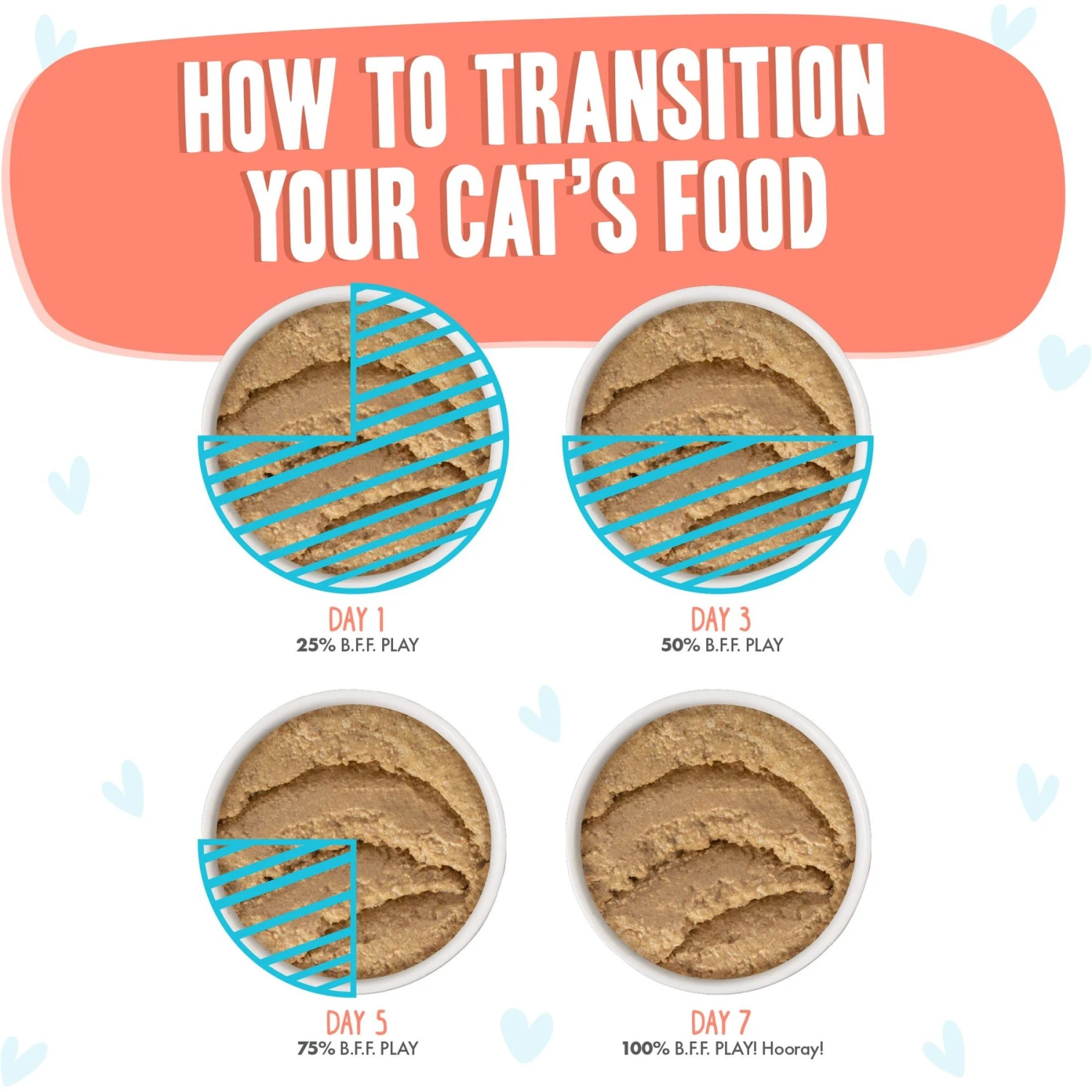 HOW TO TRANSITION YOUR CAT'S FOOD

DAY 1
25% B.F.F. PLAY

DAY 3
50% B.F.F. PLAY

DAY 5
75% B.F.F. PLAY

DAY 7
100% B.F.F. PLAY! Hooray!