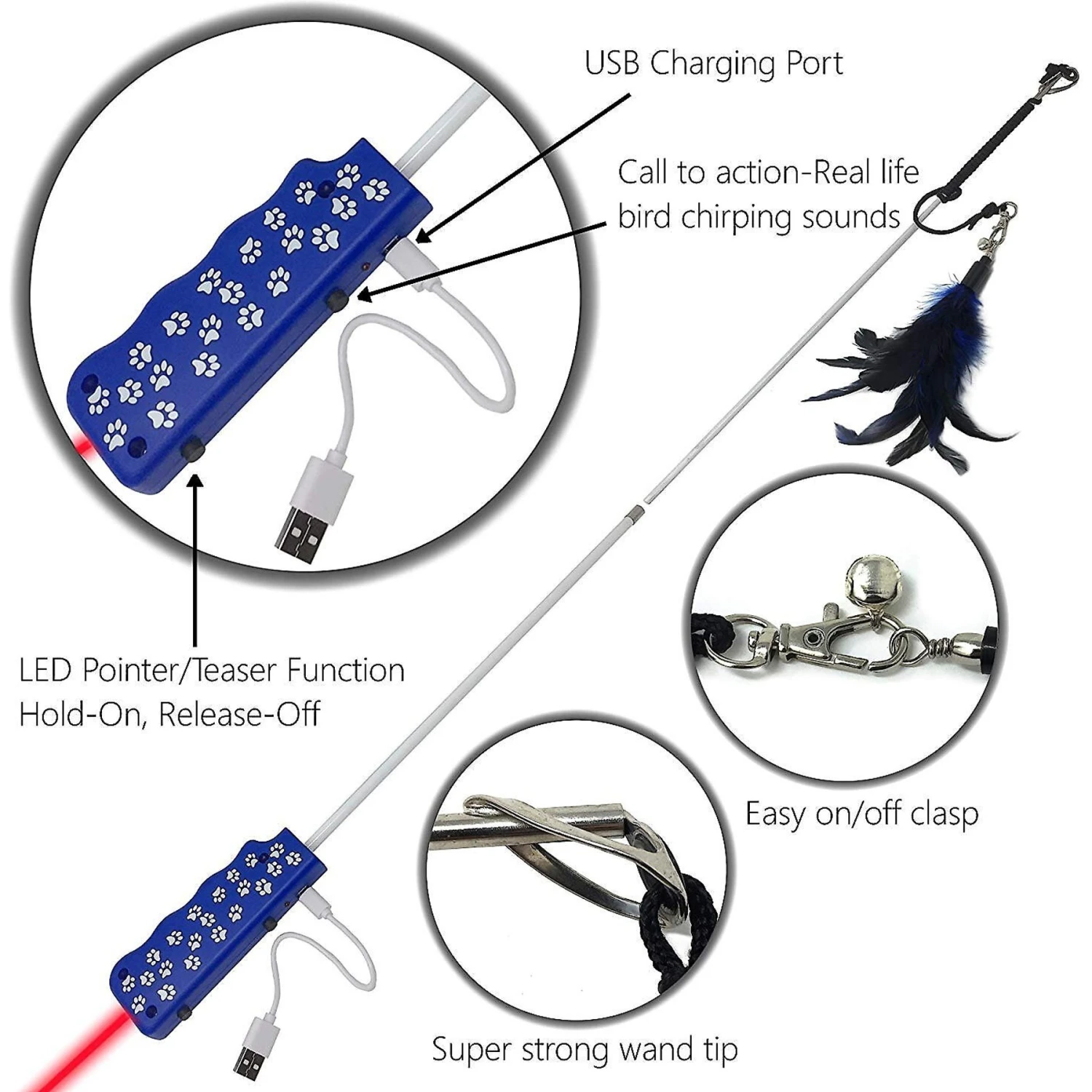 USB Charging Port

Call to action-Real life bird chirping sounds

LED Pointer/Teaser Function
Hold-On, Release-Off

Easy on/off clasp

Super strong wand tip