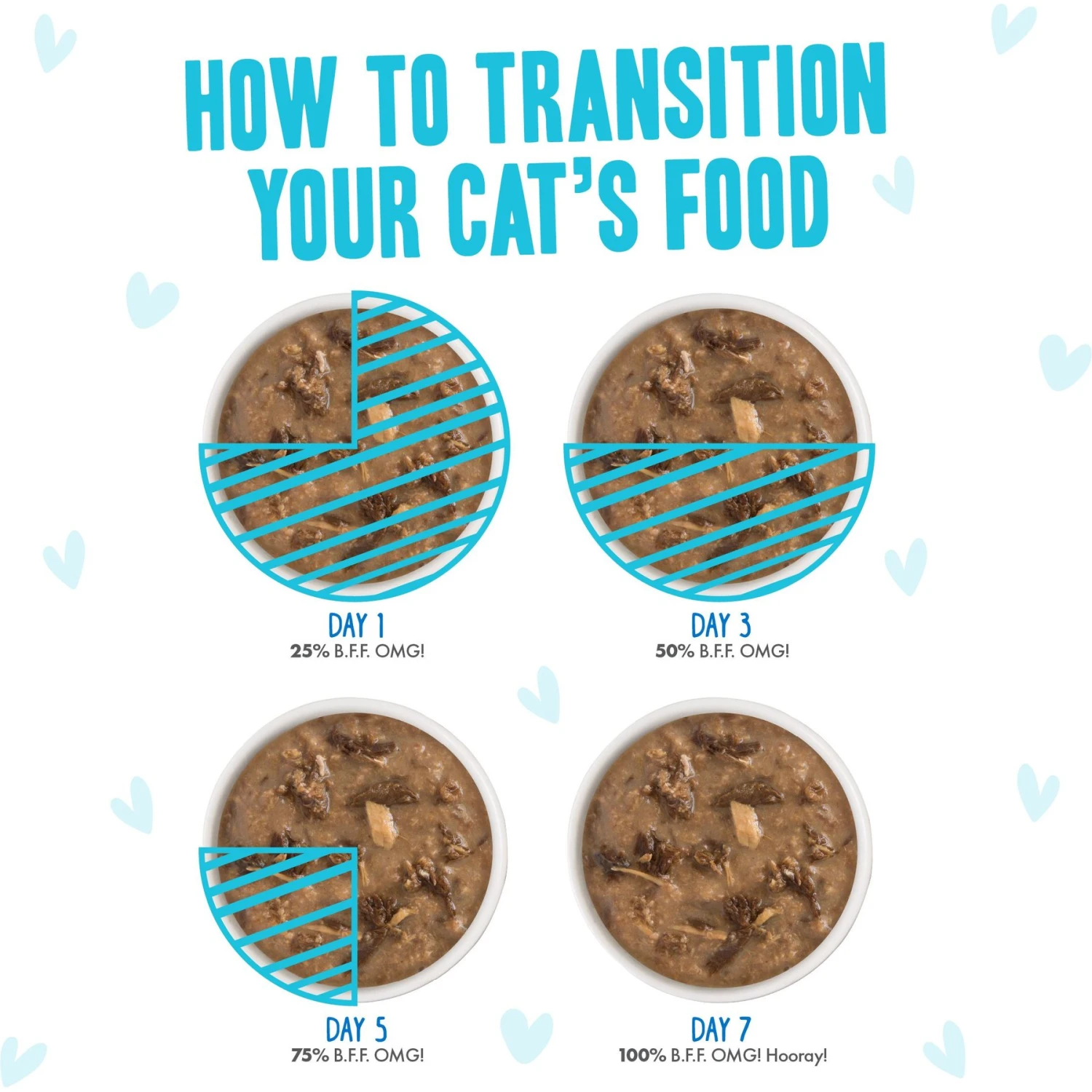 HOW TO TRANSITION YOUR CAT'S FOOD

DAY 1
25% B.F.F. OMG!

DAY 3
50% B.F.F. OMG!

DAY 5
75% B.F.F. OMG!

DAY 7
100% B.F.F. OMG! Hooray!