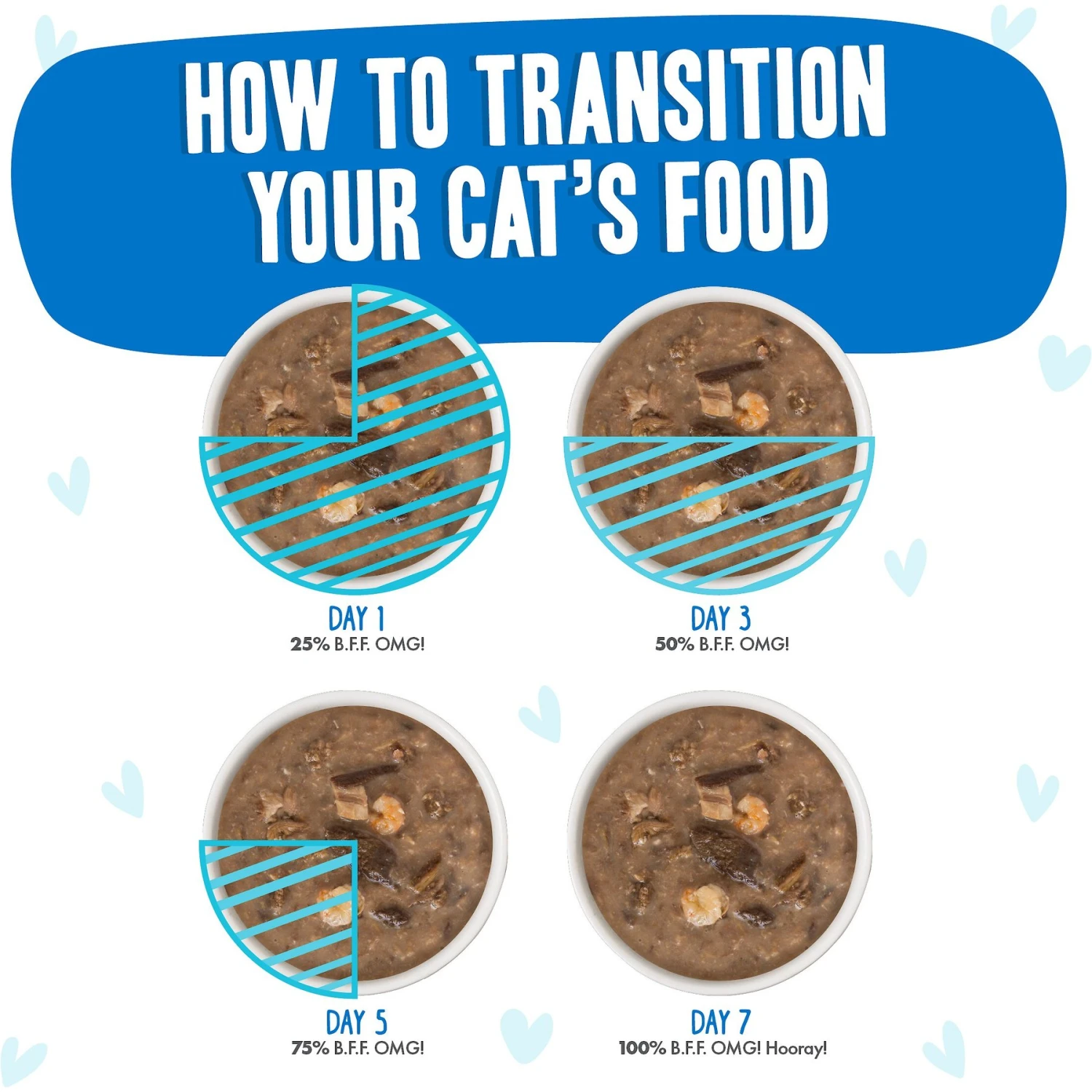 HOW TO TRANSITION YOUR CAT'S FOOD

DAY 1
25% B.F.F. OMG!

DAY 3
50% B.F.F. OMG!

DAY 5
75% B.F.F. OMG!

DAY 7
100% B.F.F. OMG! Hooray!