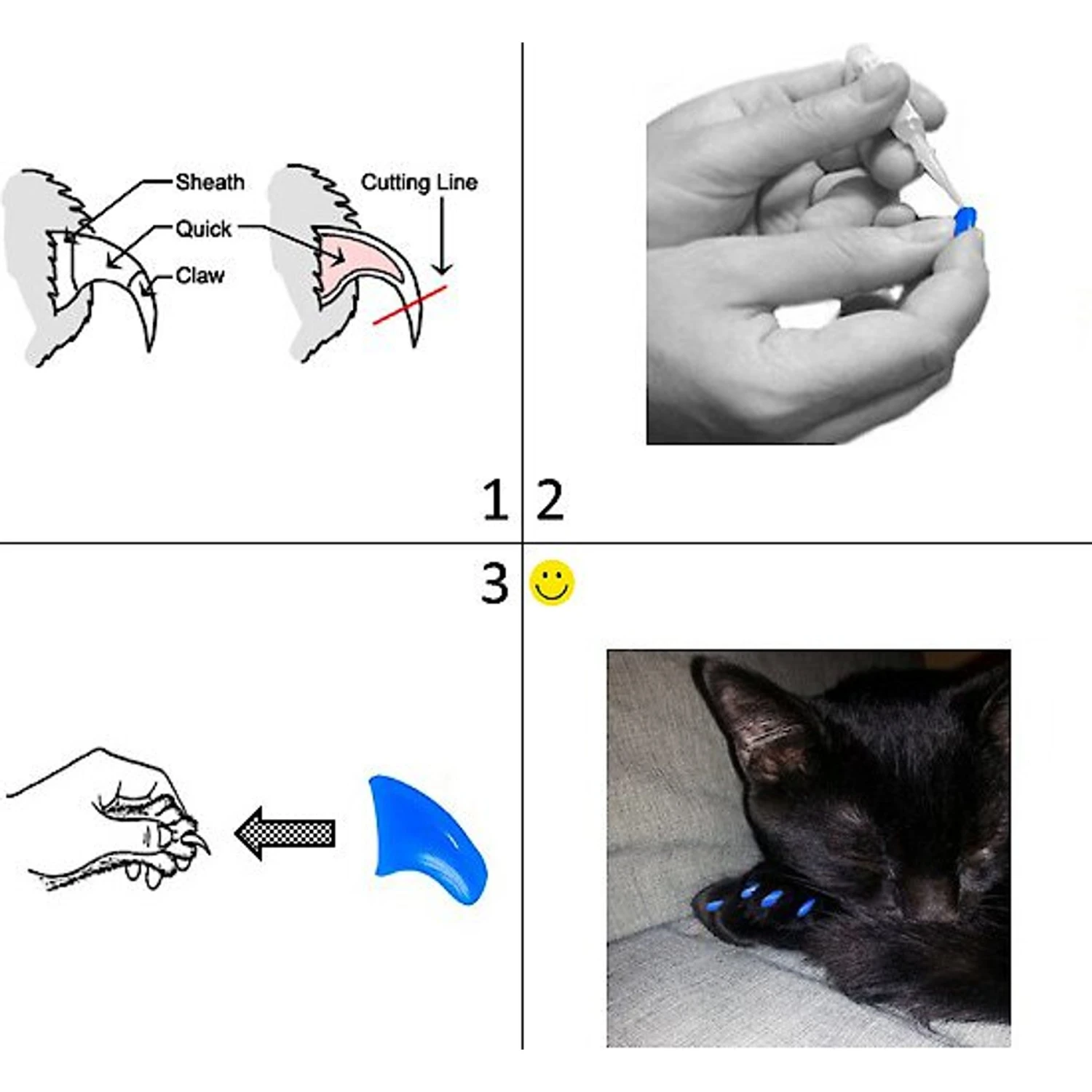 Sheath
Quick
Claw
Cutting Line

1 2

3